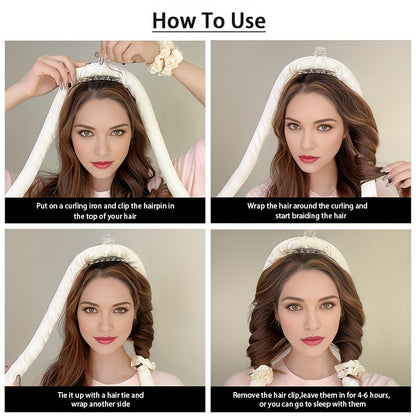 How To Use

Put on a curling iron and clip the hairpin in the top of your hair

Wrap the hair around the curling and start braiding the hair

Tie it up with a hair tie and wrap another side

Remove the hair clip,leave them in for 4-6 hours, or you can go to sleep with them