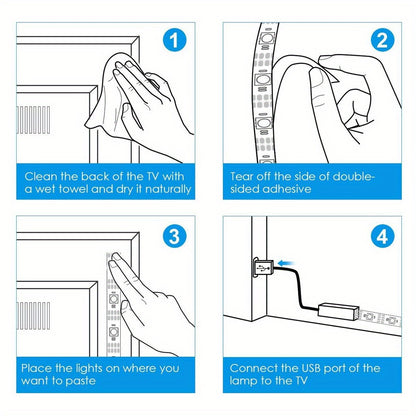 1

Clean the back of the TV with a wet towel and dry it naturally

2

Tear off the side of double-sided adhesive

3

Place the lights on where you want to paste

4

Connect the USB port of the lamp to the TV