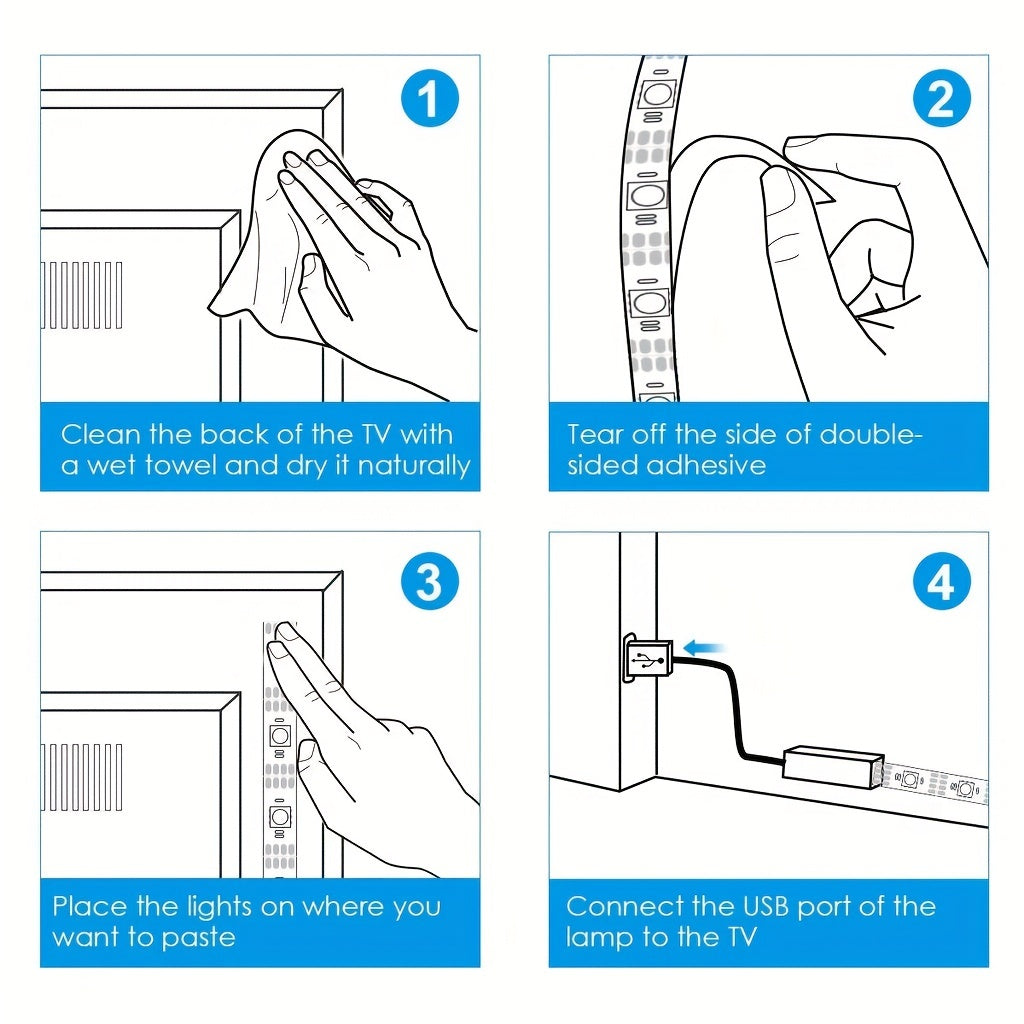 1

Clean the back of the TV with a wet towel and dry it naturally

2

Tear off the side of double-sided adhesive

3

Place the lights on where you want to paste

4

Connect the USB port of the lamp to the TV